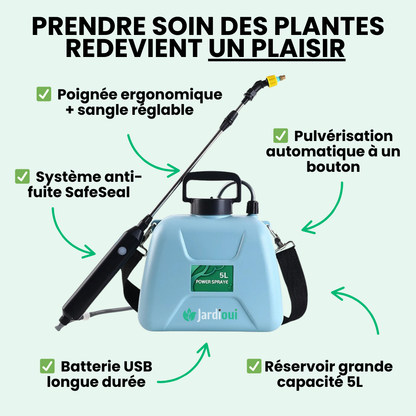 PRENDRE SOIN DES PLANTES REDEVIENT UN PLAISIR

✅ Poignée ergonomique + sangle réglable

✅ Pulvérisation automatique à un bouton

✅ Système anti-fuite SafeSeal

5L
POWER SPRAYE

Jardioui

✅ Batterie USB longue durée

✅ Réservoir grande capacité 5L